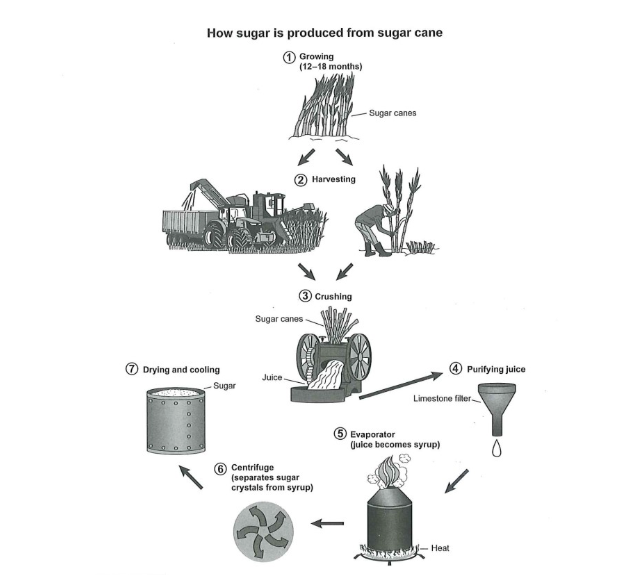 How sugar is produced from sugar cane

① Growing (12–18 months)

Sugar canes

② Harvesting

③ Crushing

Sugar canes

Juice

④ Purifying juice

Limestone filter

⑤ Evaporator (juice becomes syrup)

Heat

⑥ Centrifuge (separates sugar crystals from syrup)

⑦ Drying and cooling

Sugar